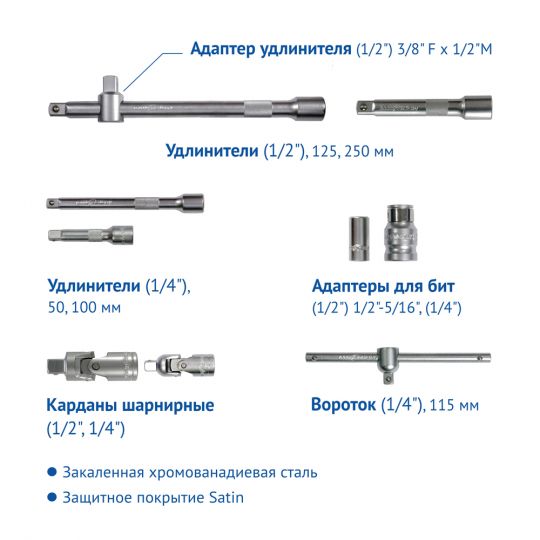 Адаптер удлинителя (1/2") 3/8" F x 1/2"M

Удлинители (1/2"), 125, 250 мм

Удлинители (1/4"), 50, 100 мм

Адаптеры для бит (1/2") 1/2"-5/16", (1/4")

Карданы шарнирные (1/2", 1/4")

Вороток (1/4"), 115 мм

● Закаленная хромованадиевая сталь

● Защитное покрытие Satin