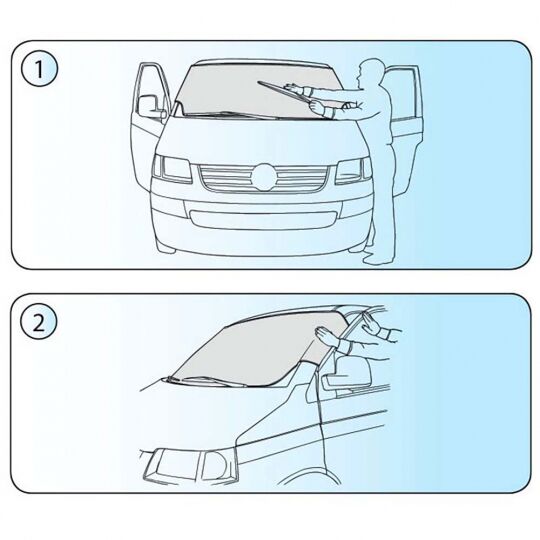 1

2