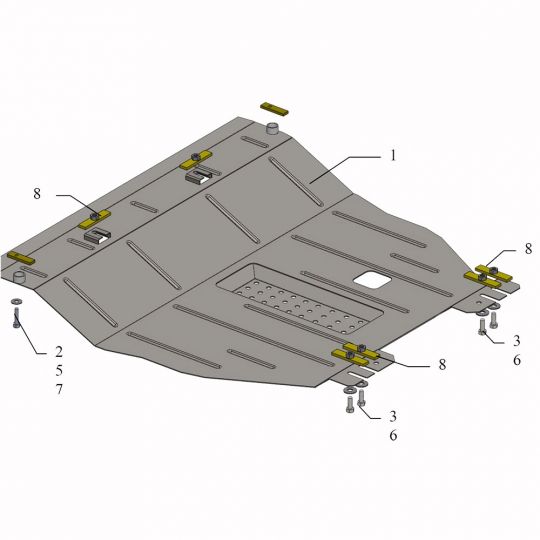 1
8
8
2
5
7
3
6
8
3
6