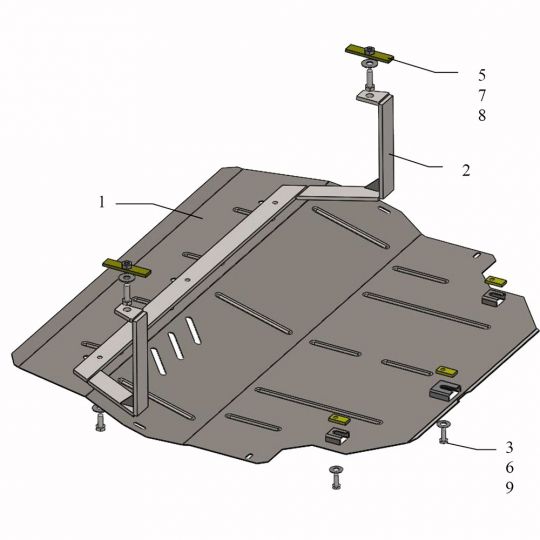 5
7
8

2

1

3
6
9