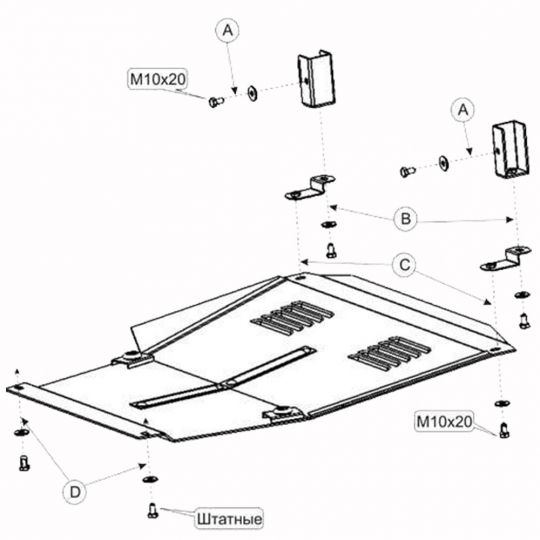 A
M10x20
A
B
C
M10x20
D
Штатные