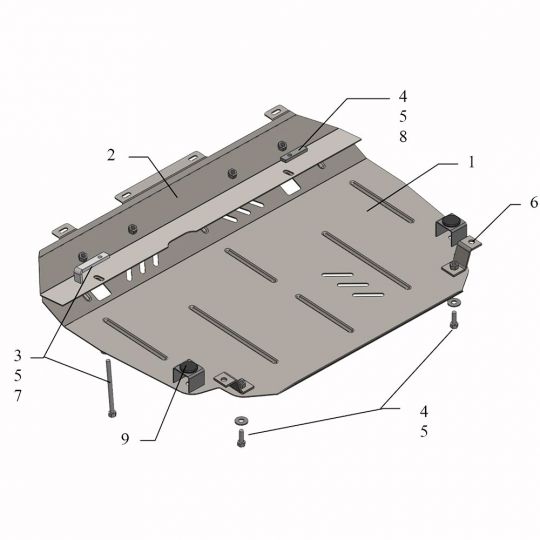 4
5
8

2

1

6

3
5
7

9

4
5