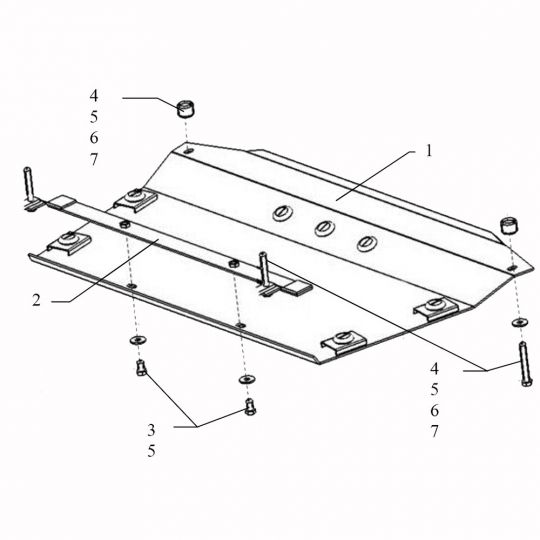 4
5
6
7

1

2

4
5
6
7

3
5