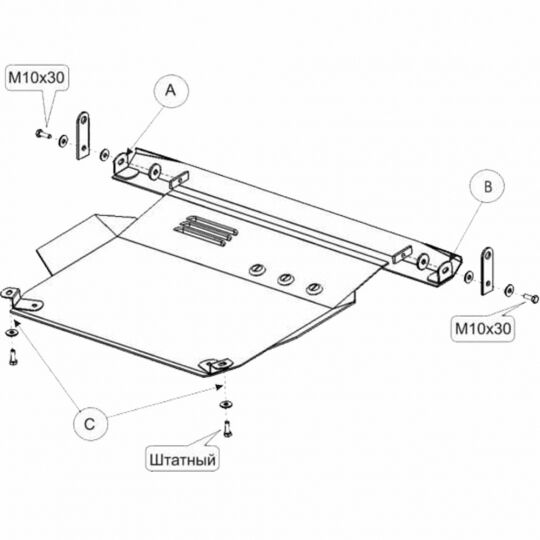 M10x30

A

B

M10x30

C

Штатный