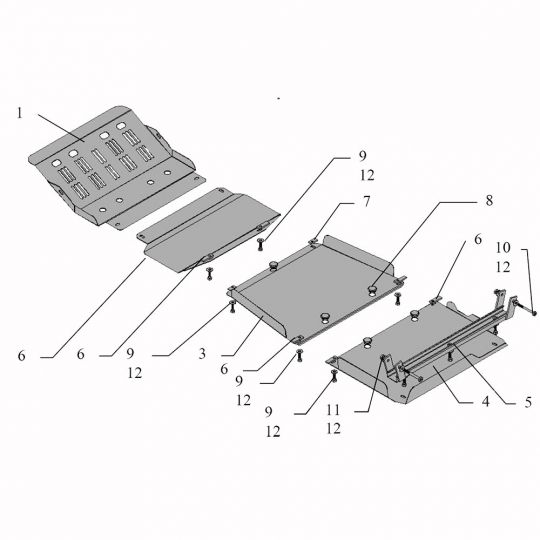 1

9
12

7

8

6

10
12

6

6

9
12

3

6

9
12

9
12

11
12

4

5