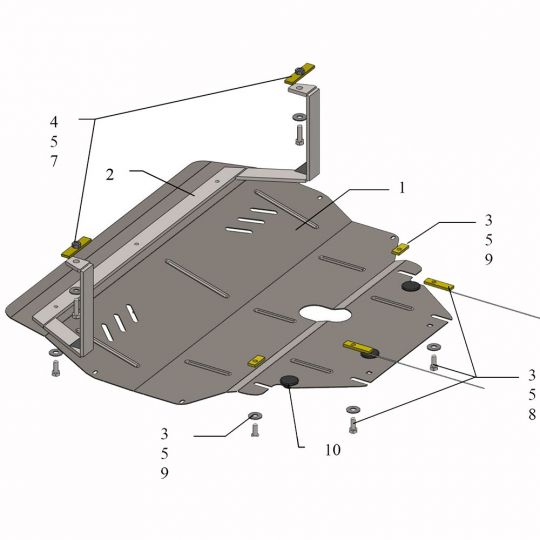 4
5
7

2

1

3
5
9

3
5
8

3
5
9

10