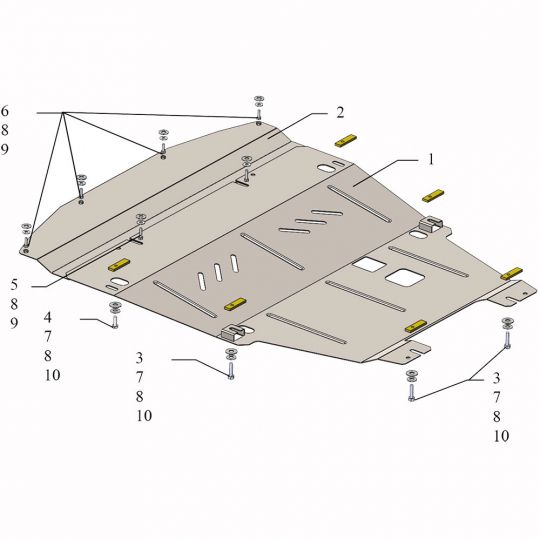 6
8
9

2

1

5
8
9

4
7
8
10

3
7
8
10

3
7
8
10