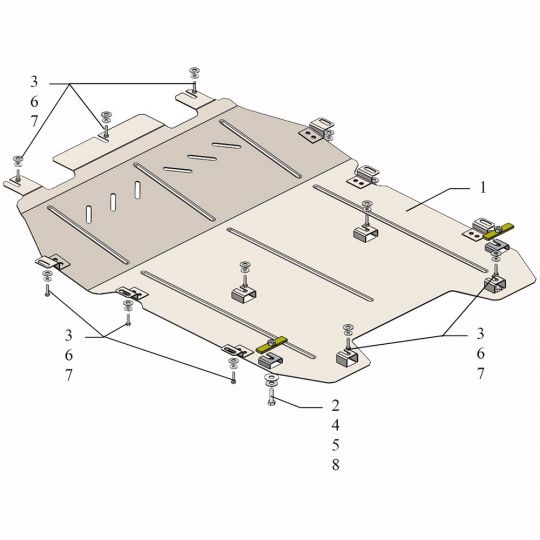 3
6
7

1

3
6
7

3
6
7

2
4
5
8