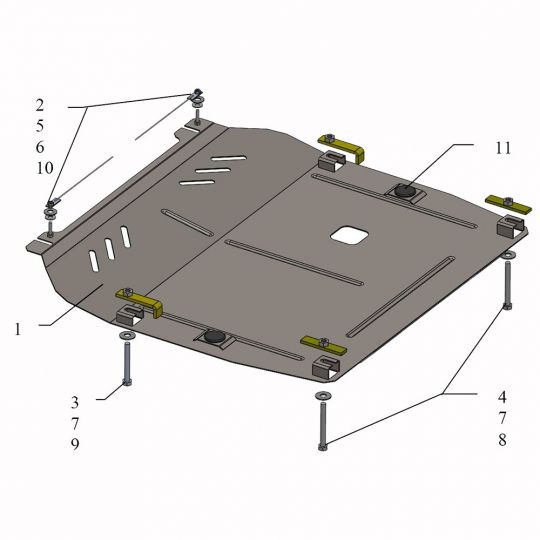 2
5
6
10

11

1

3
7
9

4
7
8