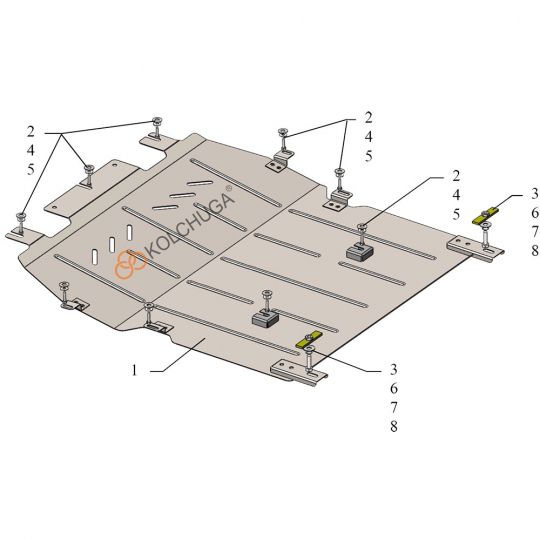 2
4
5

2
4
5

2
4
5

3
6
7
8

KOLCHUGA®

1

3
6
7
8