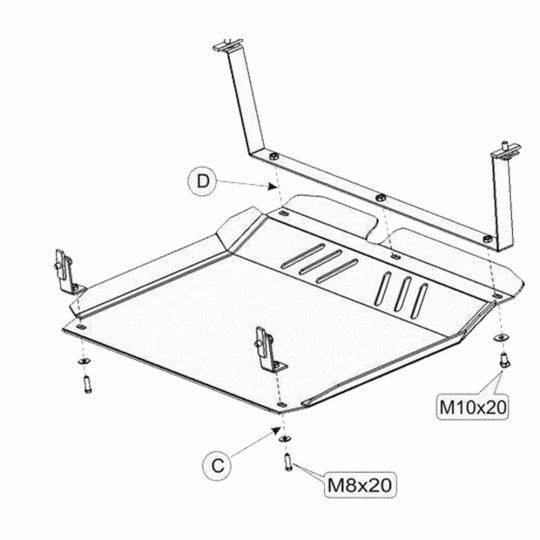 D

M10x20

C

M8x20