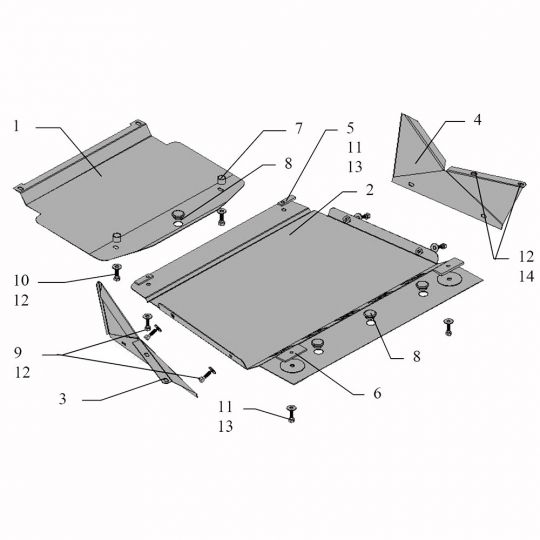 1
7
5
11
13
4
8
2
12
14
10
12
9
12
8
3
6
11
13