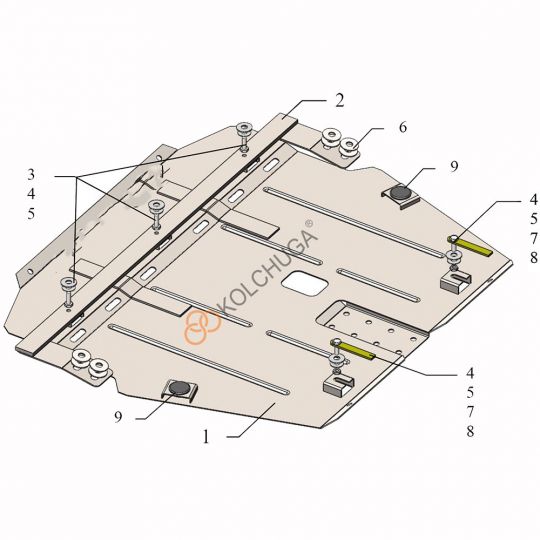 2
6
3
4
5
9
4
5
7
8
KOLCHUGA®
4
5
7
8
9
1