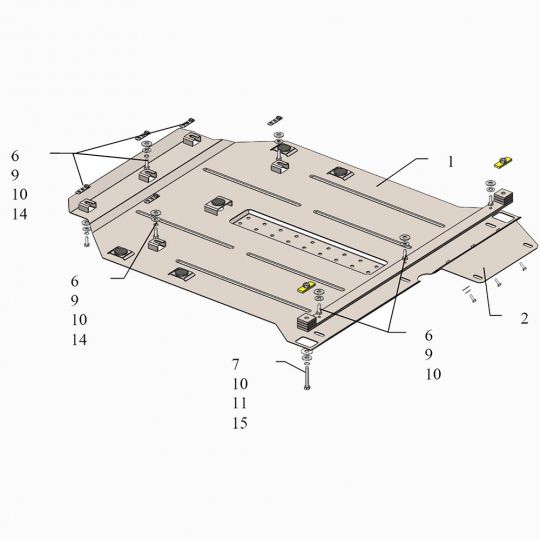 6
9
10
14

1

6
9
10
14

2

6
9
10

7
10
11
15