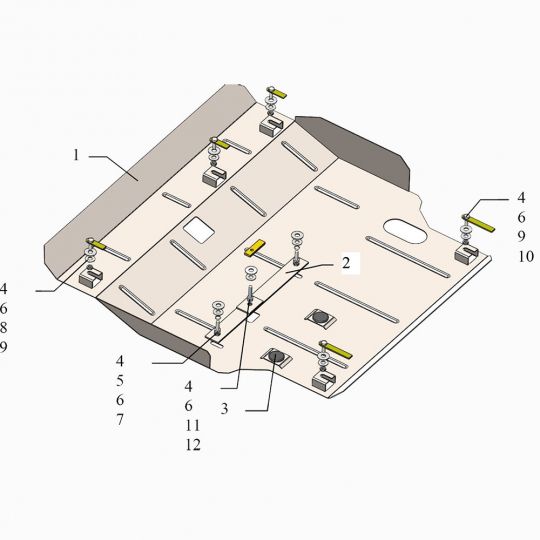 1

4
6
9
10

2

4
6
8
9

4
5
6
7

4
6
11
12

3