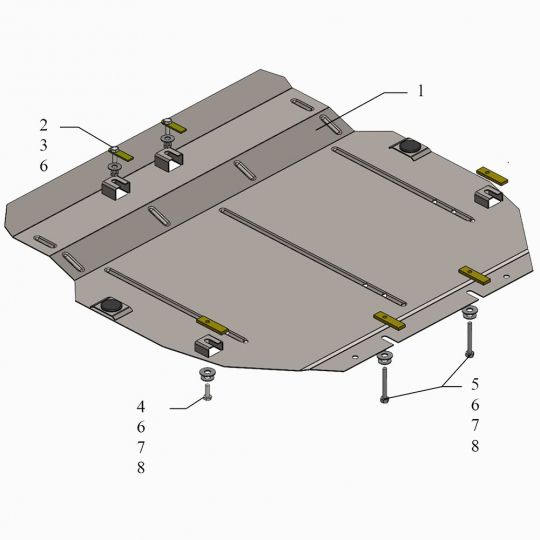 1

2
3
6

4
6
7
8

5
6
7
8