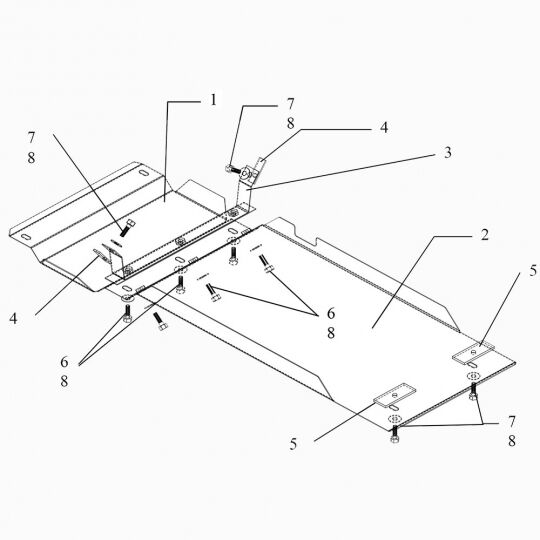 1
7
8
7
8
4
3
2
5
4
6
8
6
8
5
7
8