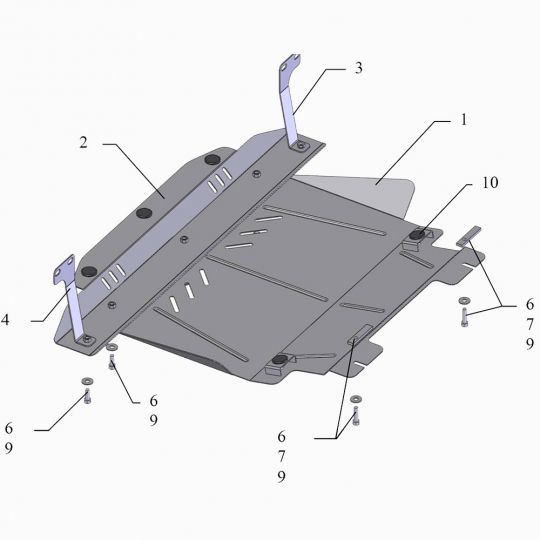 3

1

2

10

4

6
7
9

6
9

6
9

6
7
9