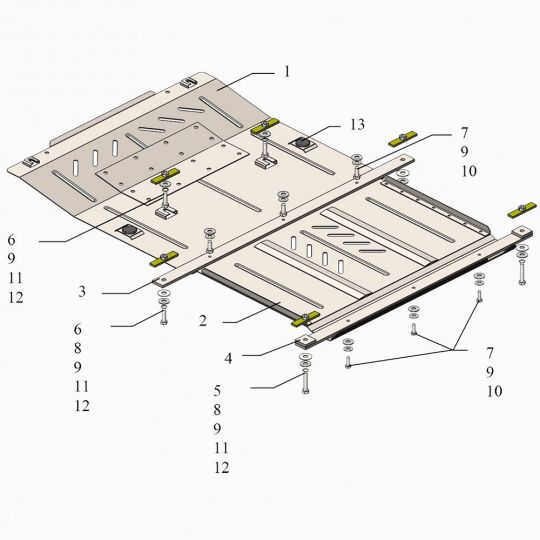 1

13

7
9
10

6
9
11
12

3

2

6
8
9
11
12

4

5
8
9
11
12

7
9
10