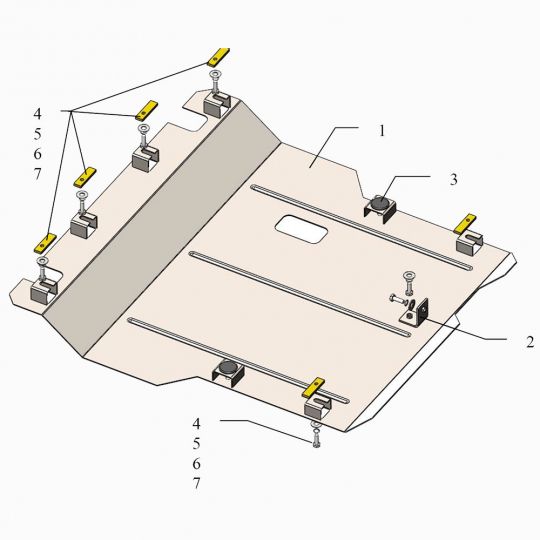 4
5
6
7

1

3

2

4
5
6
7