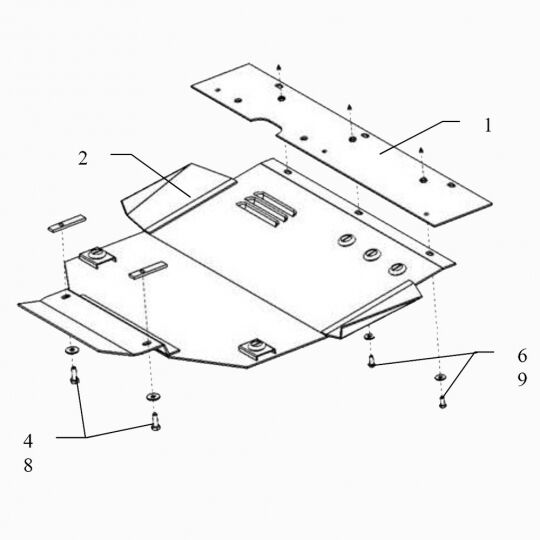 1
2
6
9
4
8