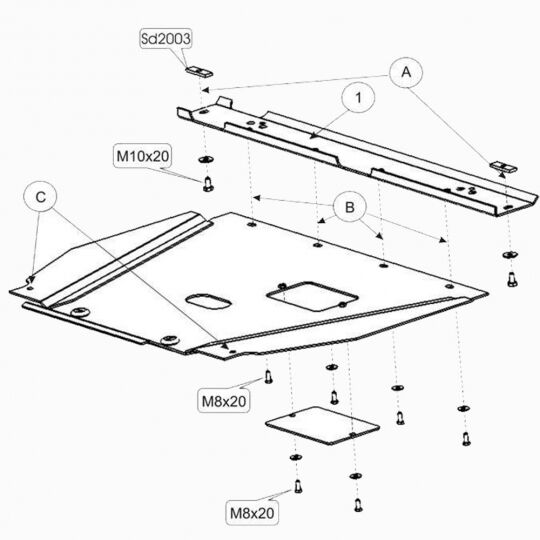 Sd2003

A

1

M10x20

C

B

M8x20

M8x20