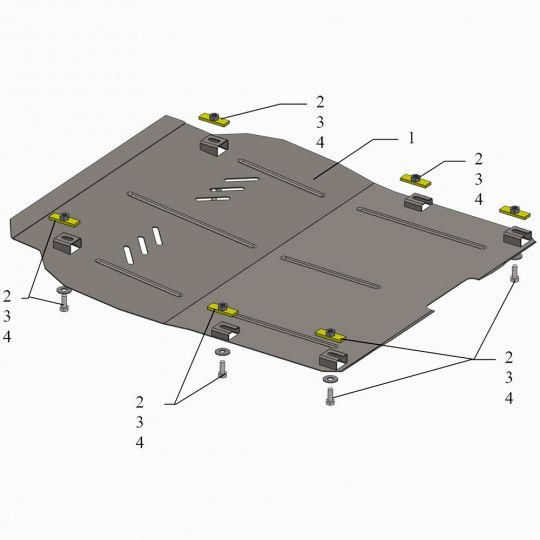 2
3
4

1

2
3
4

2
3
4

2
3
4

2
3
4