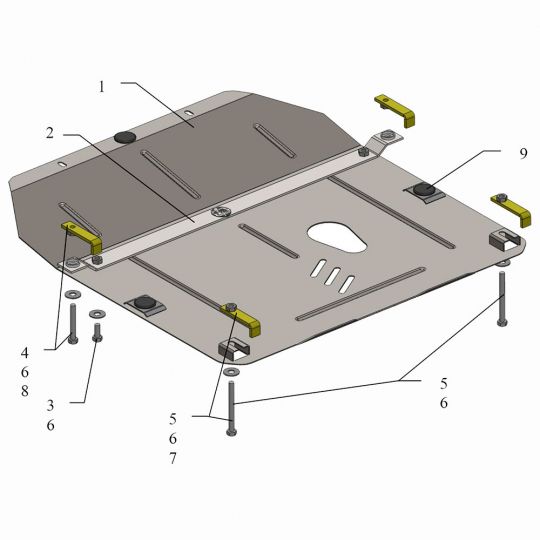 1

2

9

4
6
8

3
6

5
6
7

5
6