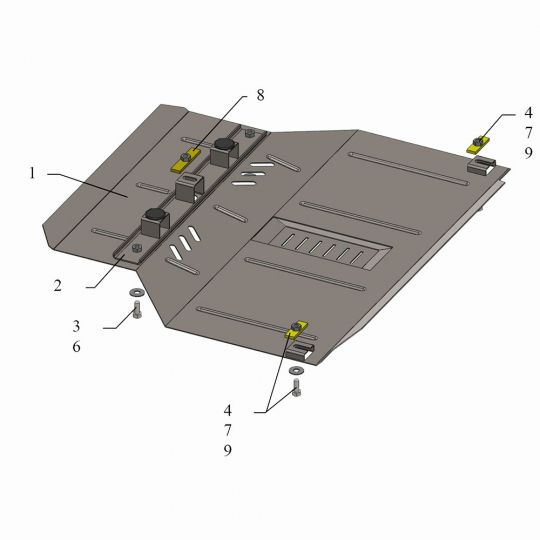 8
4
7
9
1
2
3
6
4
7
9