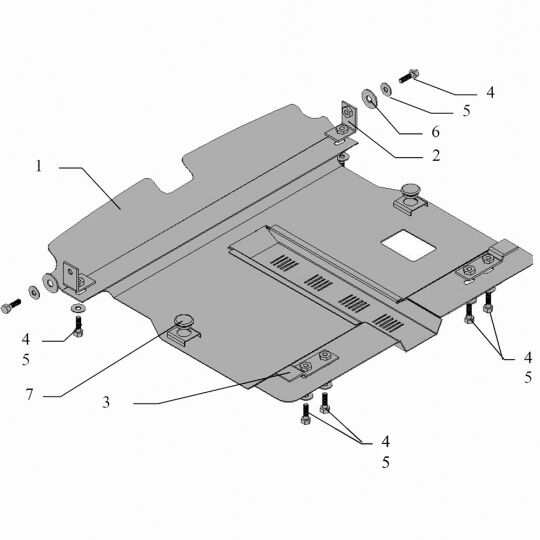 4
5
6
2
1
4
5
7
3
4
5
4
5