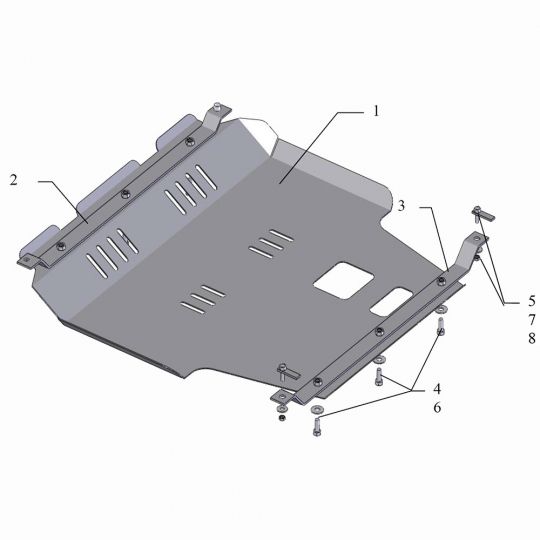 1
2
3
5
7
8
4
6