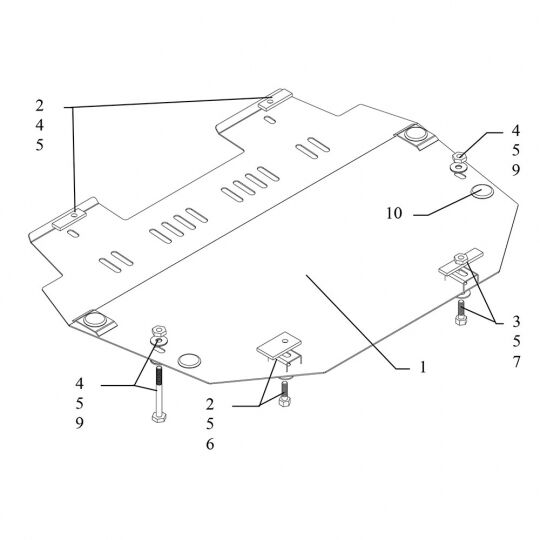 2
4
5

4
5
9

10

3
5
7

1

4
5
9

2
5
6